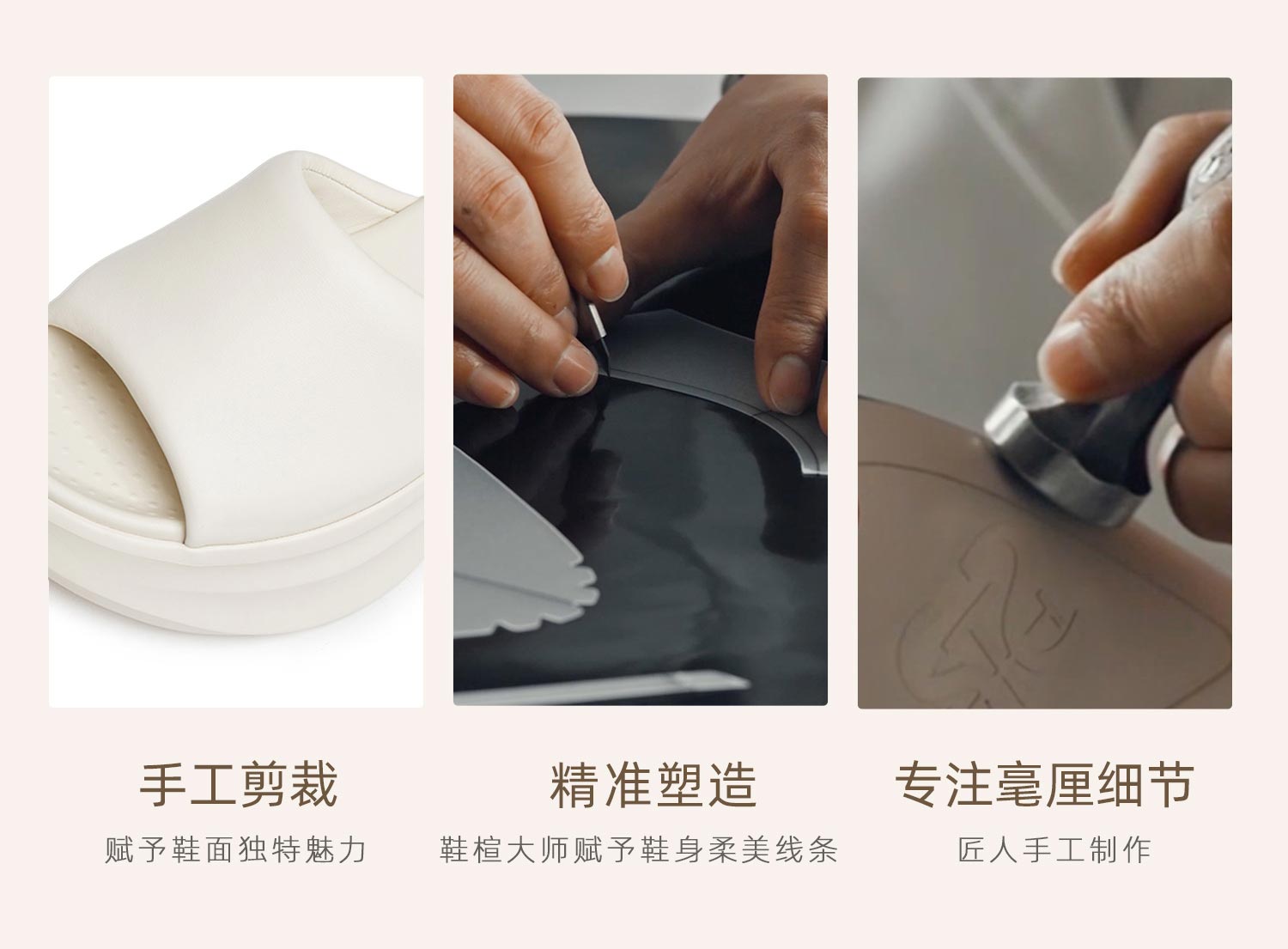 手工剪裁
赋予鞋面独特魅力

精准塑造
鞋楦大师赋予鞋身柔美线条

专注毫厘细节
匠人手工制作