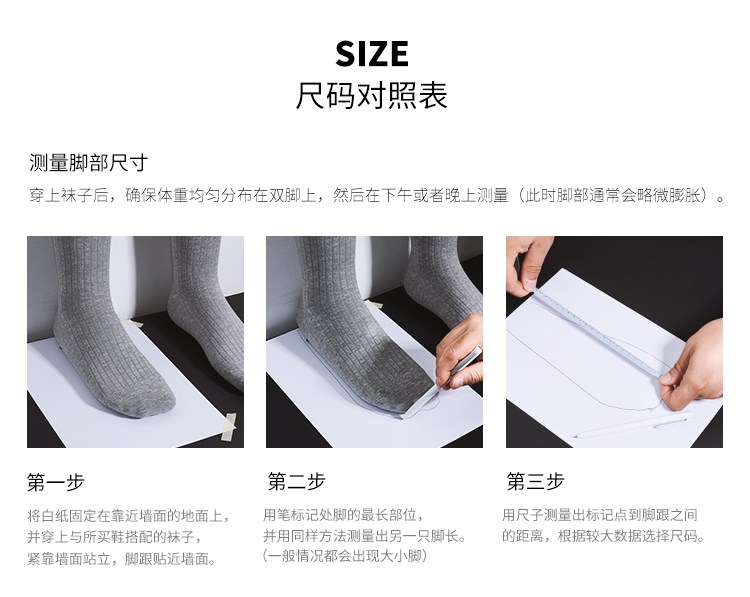 SIZE
尺码对照表

测量脚部尺寸
穿上袜子后，确保体重均匀分布在双脚上，然后在下午或者晚上测量（此时脚部通常会略微膨胀）。

第一步
将白纸固定在靠近墙面的地面上，并穿上与所买鞋搭配的袜子，紧靠墙面站立，脚跟贴近墙面。

第二步
用笔标记处脚的最长部位，并用同样方法测量出另一只脚长。（一般情况都会出现大小脚）

第三步
用尺子测量出标记点到脚跟之间的距离，根据较大数据选择尺码。