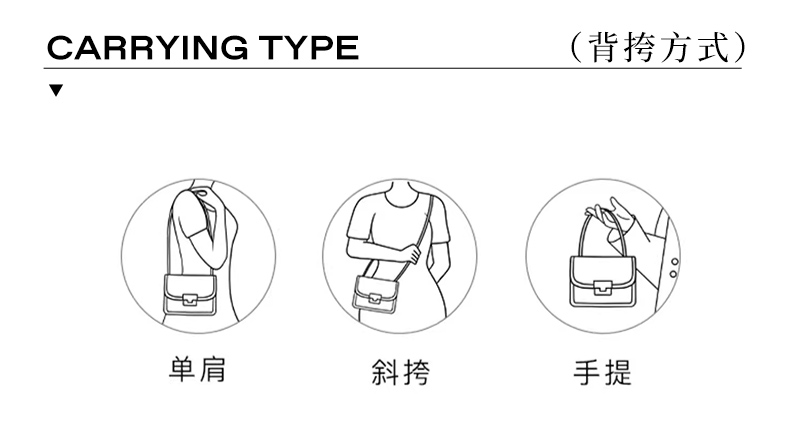 CARRYING TYPE （背挎方式）

▼

单肩

斜挎

手提