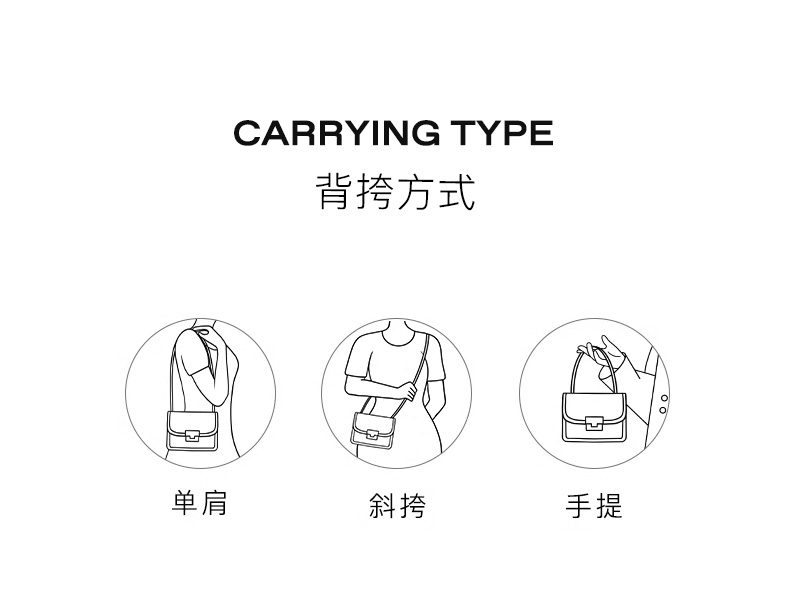 CARRYING TYPE
背挎方式

单肩

斜挎

手提