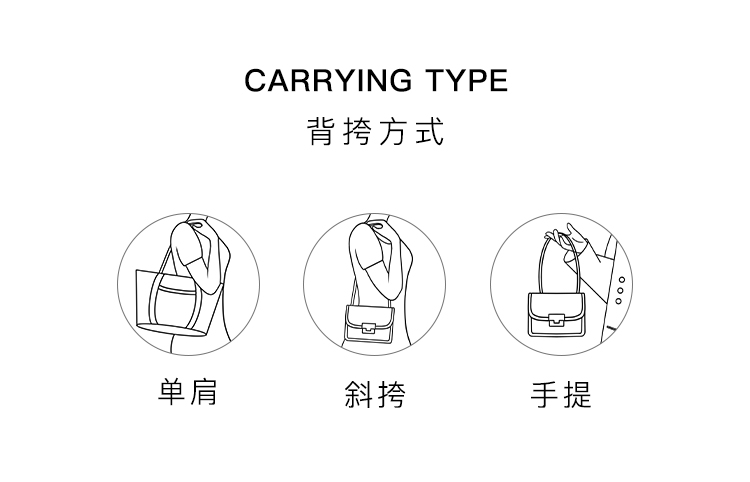 CARRYING TYPE
背挎方式

单肩

斜挎

手提